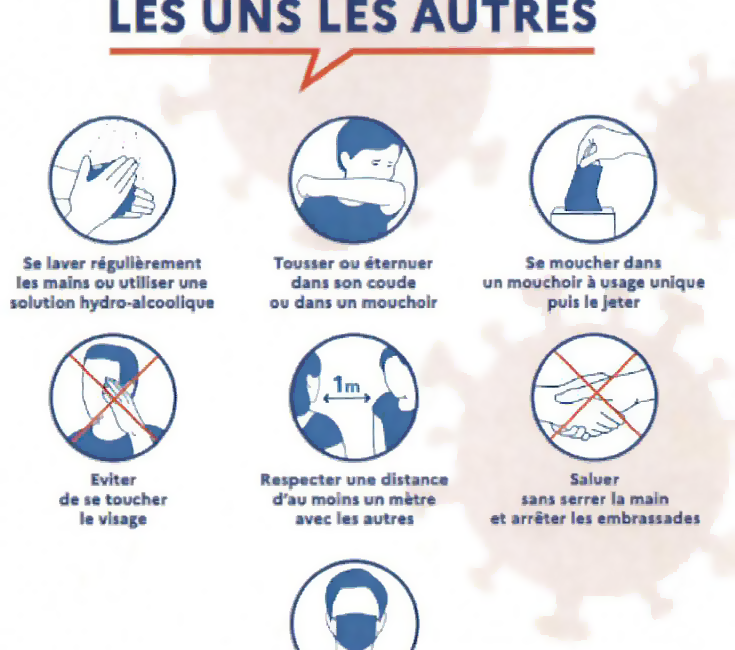 LES UNS LES AUTRES

Se laver régulièrement les mains ou utiliser une solution hydro-alcoolique

Tousser ou éternuer dans son coude ou dans un mouchoir

Se moucher dans un mouchoir à usage unique puis le jeter

Eviter de se toucher le visage

1m

Respecter une distance d'au moins un mètre avec les autres

Saluer sans serrer la main et arrêter les embrassades